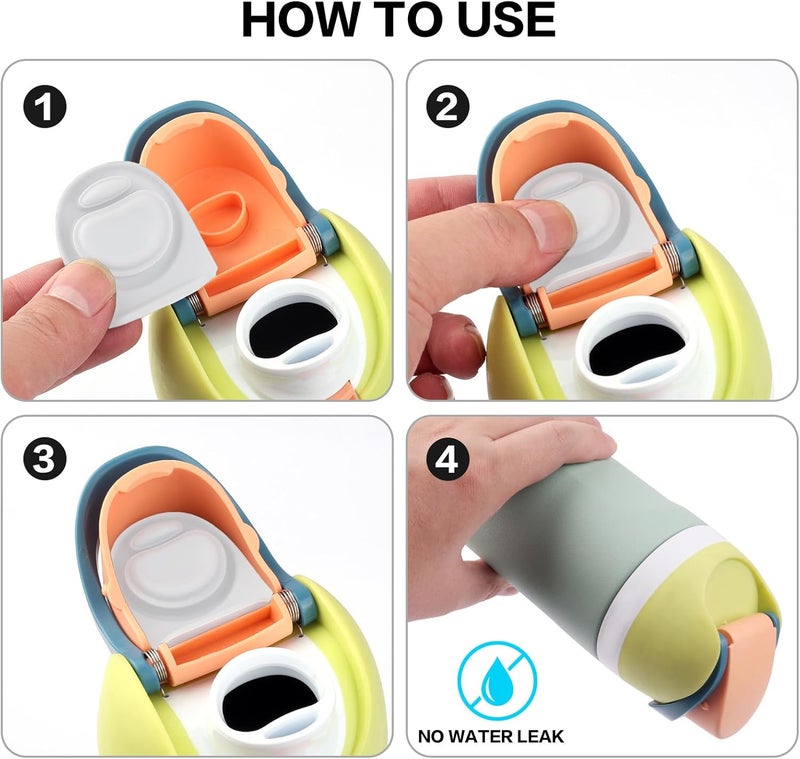 HOW TO USE

1

2

3

4

NO WATER LEAK